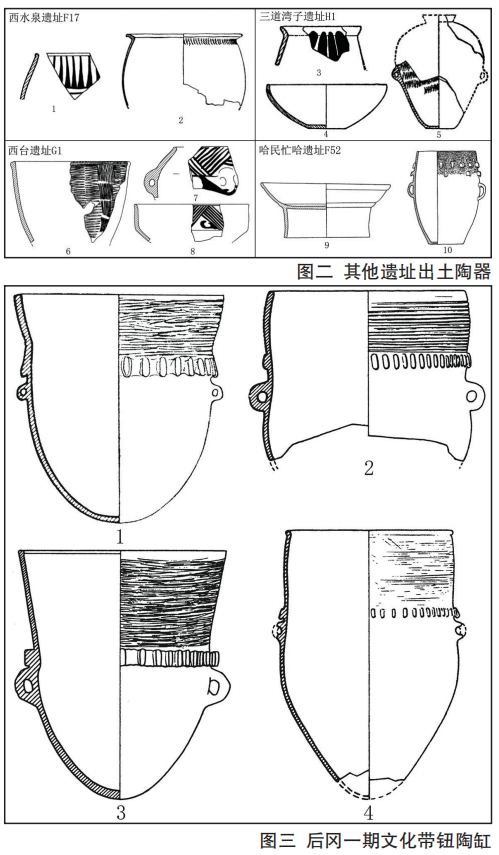 西水泉遗址F17

1

2

三道湾子遗址H1

3

4

5

西台遗址G1

6

7

8

哈民忙哈遗址F52

9

10

图二 其他遗址出土陶器

1

2

3

4

图三 后冈一期文化带钮陶缸